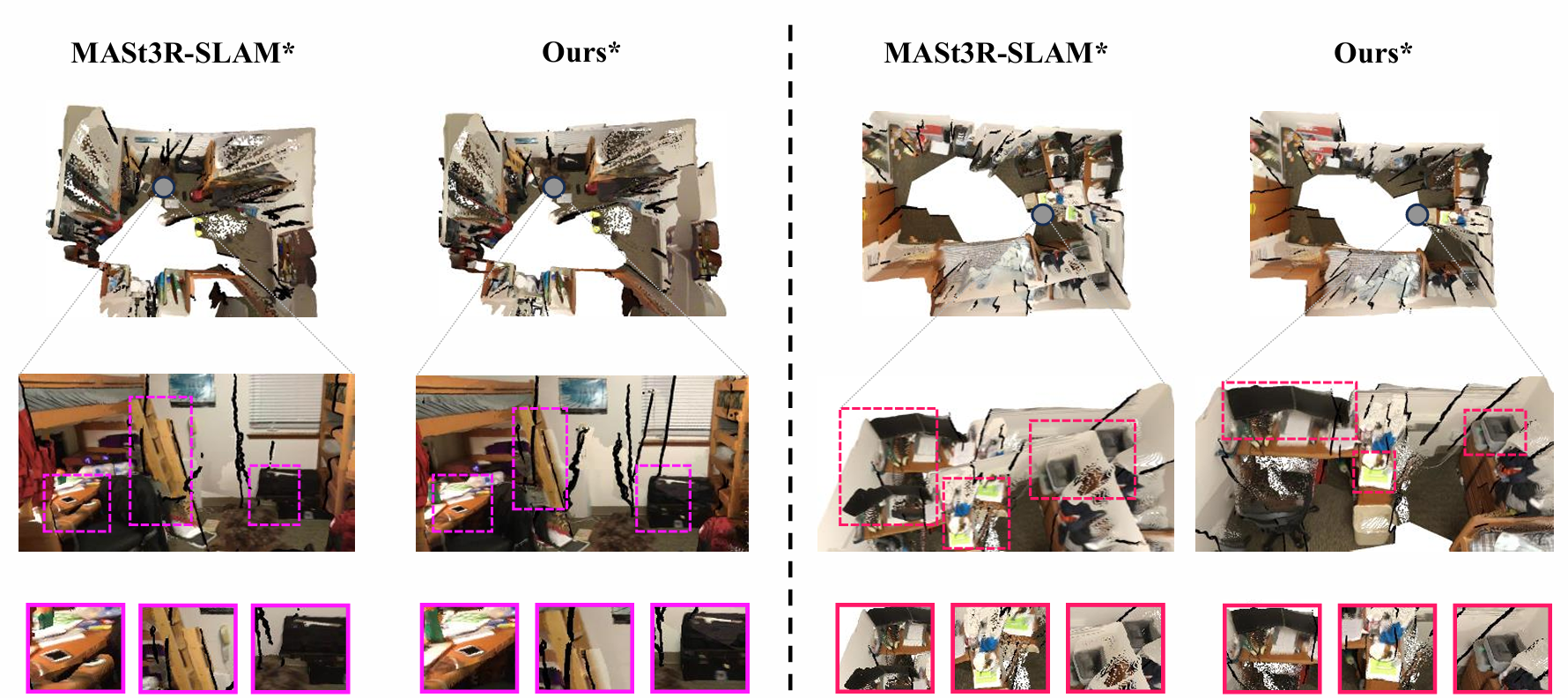 MASt3R-SLAM*

Ours*

MASt3R-SLAM*

Ours*